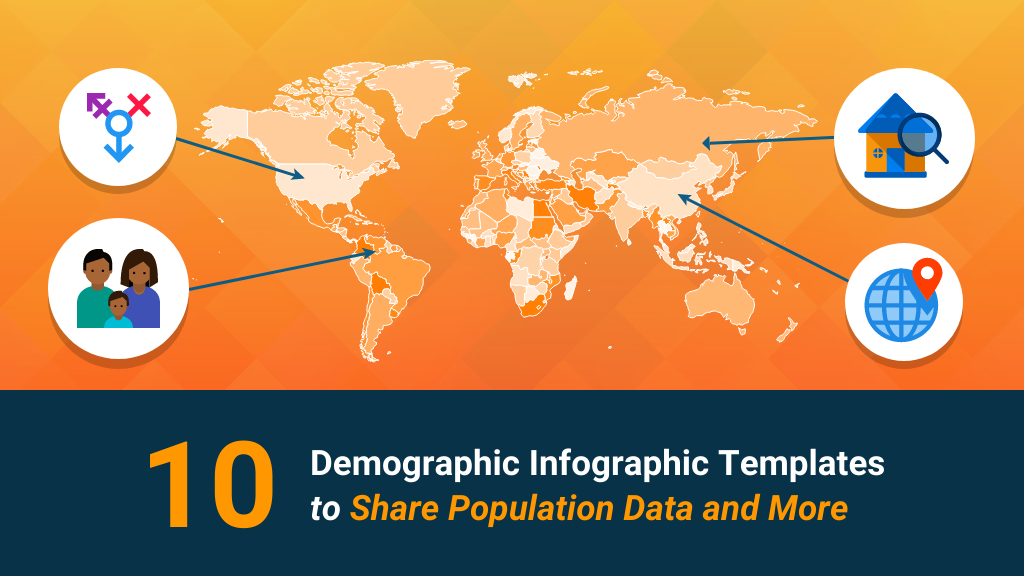 10 Demographic Infographic Templates to Share Population Data and More