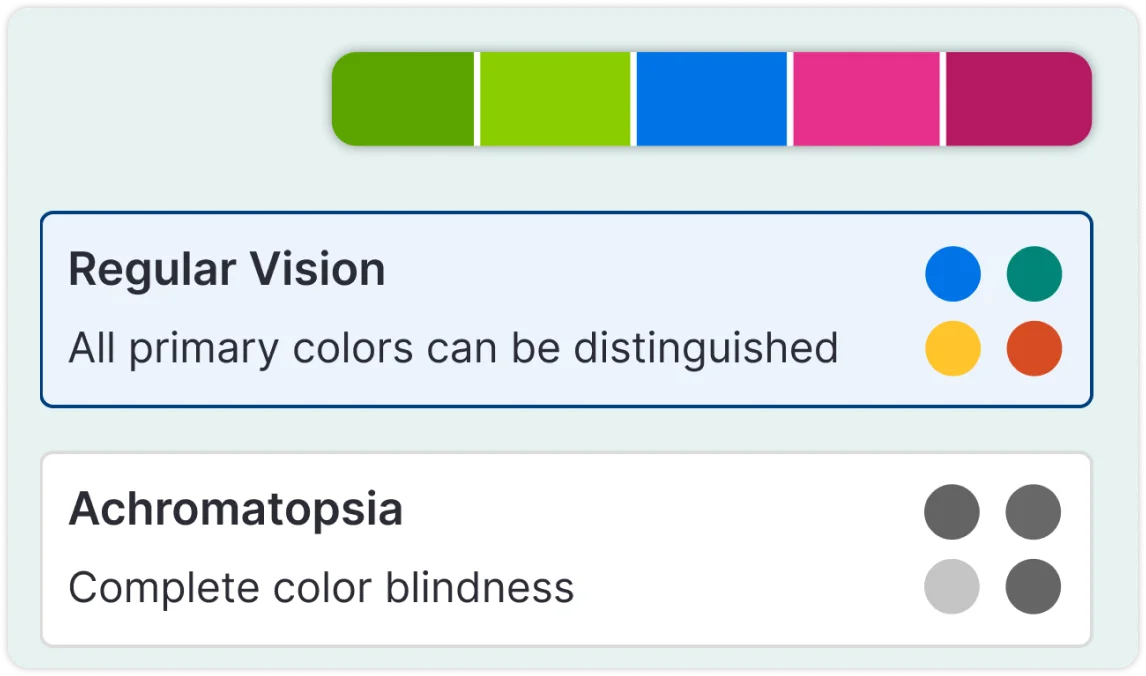 Regular Vision
All primary colors can be distinguished

Achromatopsia
Complete color blindness